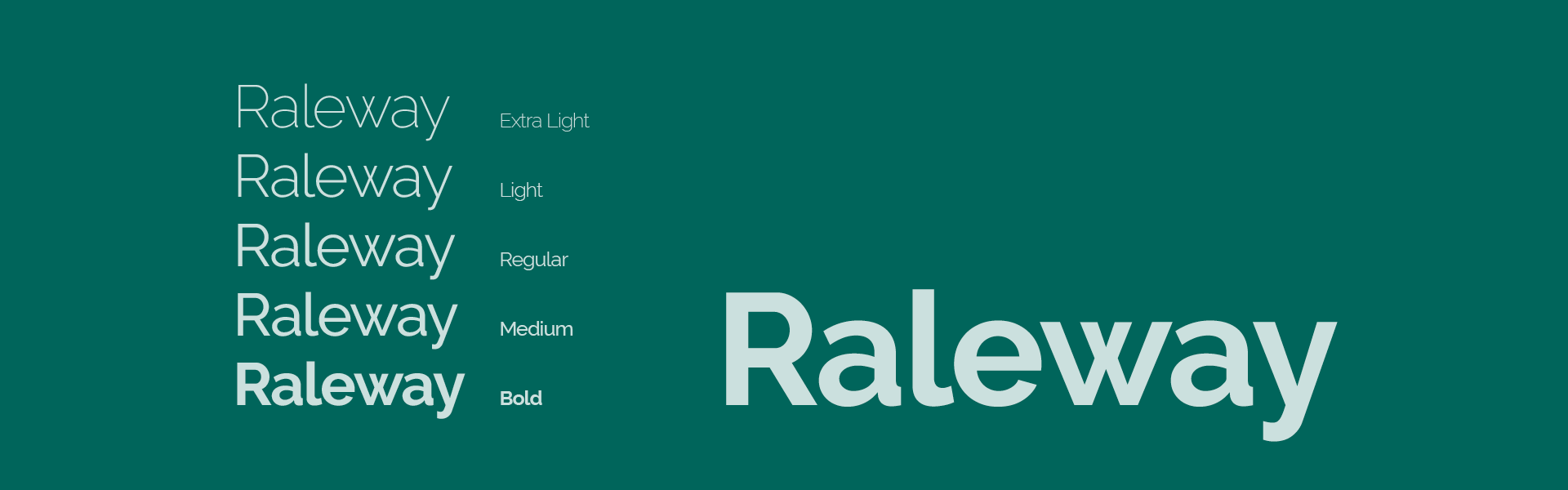 Raleway Extra Light
Raleway Light
Raleway Regular
Raleway Medium
Raleway Bold

Raleway